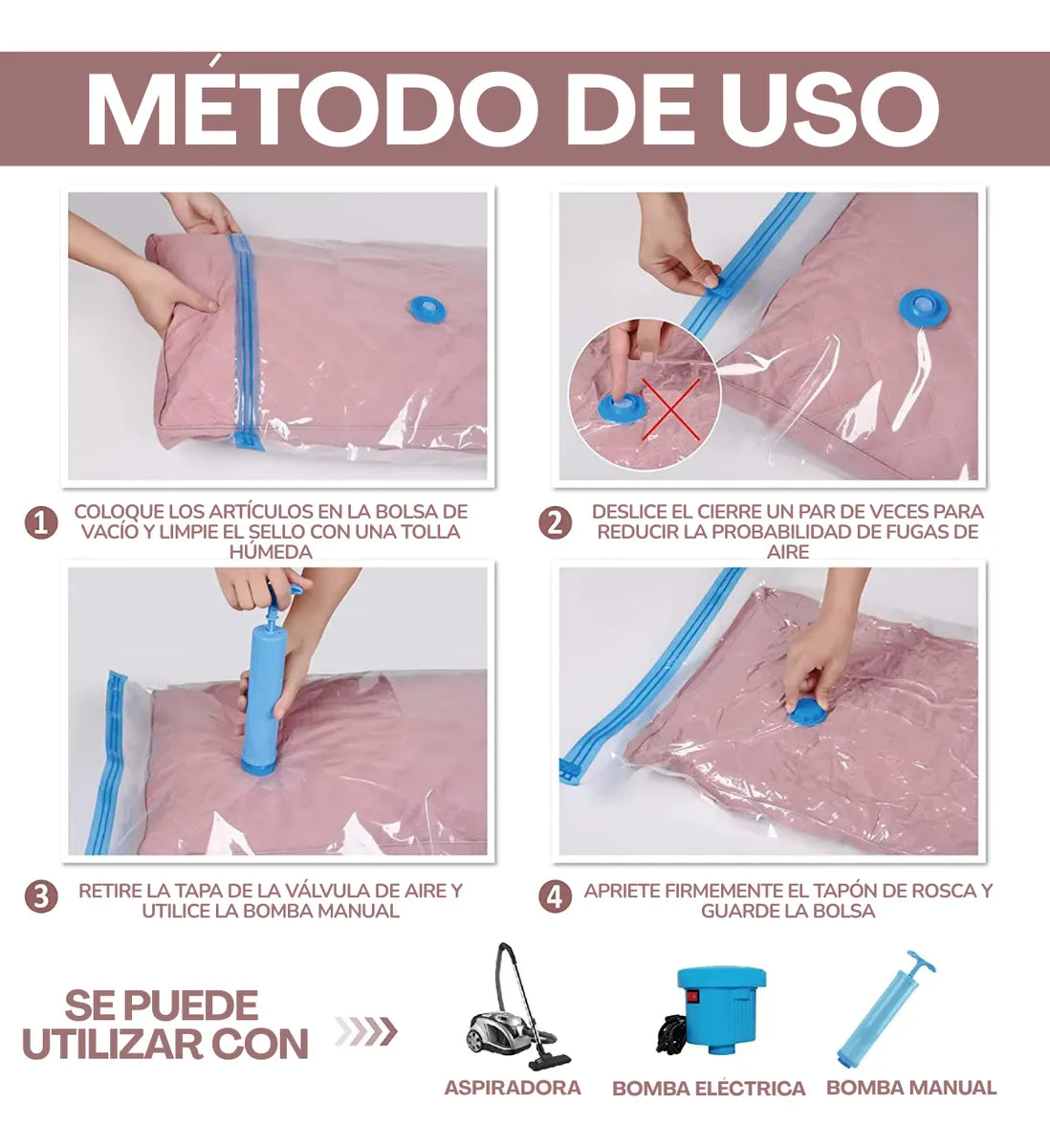 MÉTODO DE USO

1 COLOQUE LOS ARTÍCULOS EN LA BOLSA DE VACÍO Y LIMPIE EL SELLO CON UNA TOLLA HÚMEDA

2 DESLICE EL CIERRE UN PAR DE VECES PARA REDUCIR LA PROBABILIDAD DE FUGAS DE AIRE

3 RETIRE LA TAPA DE LA VÁLVULA DE AIRE Y UTILICE LA BOMBA MANUAL

4 APRIETE FIRMEMENTE EL TAPÓN DE ROSCA Y GUARDE LA BOLSA

SE PUEDE UTILIZAR CON

ASPIRADORA

BOMBA ELÉCTRICA

BOMBA MANUAL